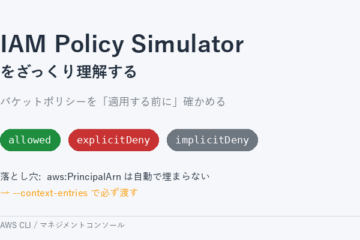 IAM Policy Simulator
をざっくり理解する

バケットポリシーを「適用する前に」確かめる

allowed explicitDeny implicitDeny

落とし穴: aws:PrincipalArn は自動で埋まらない
→ --context-entries で必ず渡す

AWS CLI / マネジメントコンソール